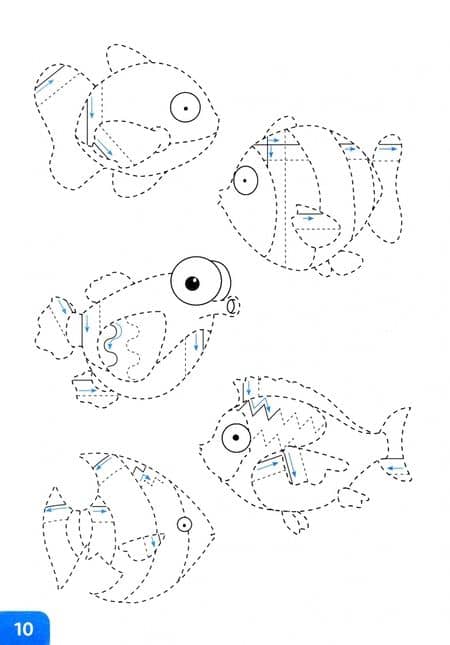 10