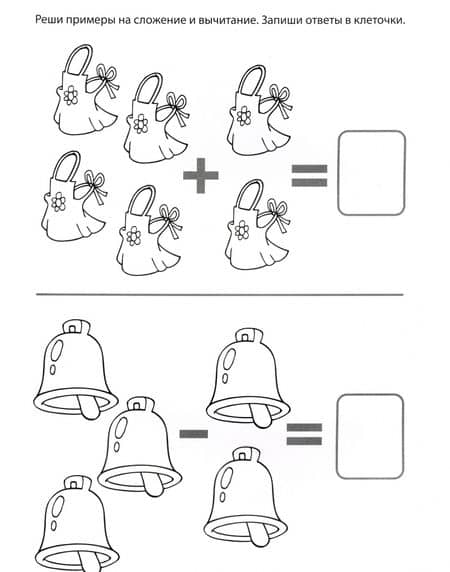 Реши примеры на сложение и вычитание. Запиши ответы в клеточки.

$+$ $=$

$-$ $=$