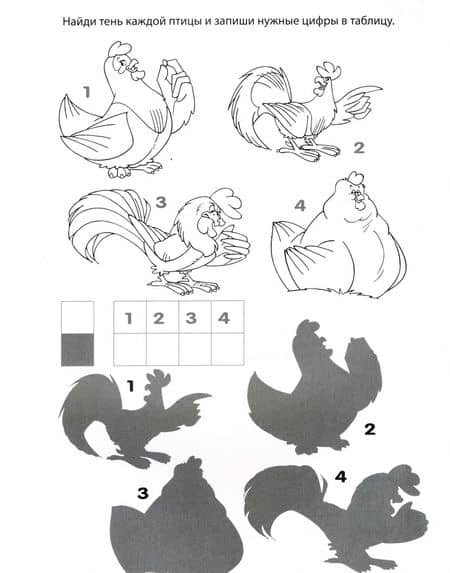 Найди тень каждой птицы и запиши нужные цифры в таблицу.

1

2

3

4

| 1 | 2 | 3 | 4 |
|---|---|---|---|
|   |   |   |   |

1

2

3

4