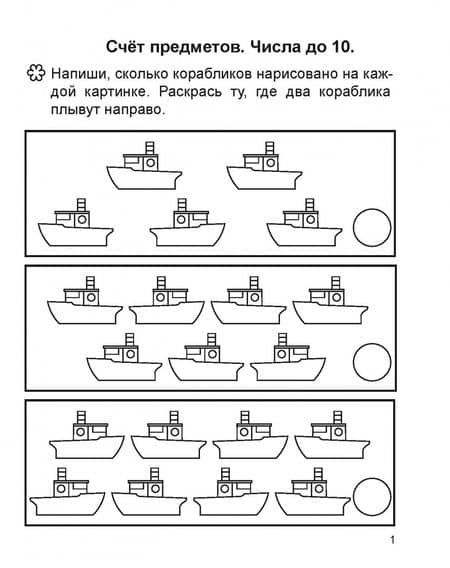 Счёт предметов. Числа до 10.

Напиши, сколько корабликов нарисовано на каждой картинке. Раскрась ту, где два кораблика плывут направо.

1