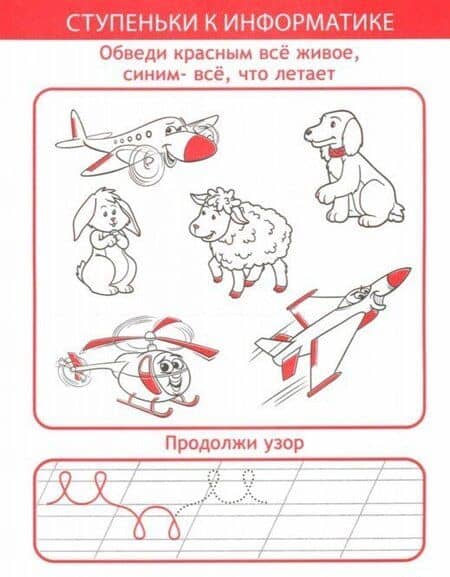 СТУПЕНЬКИ К ИНФОРМАТИКЕ

Обведи красным всё живое, синим- всё, что летает

Продолжи узор