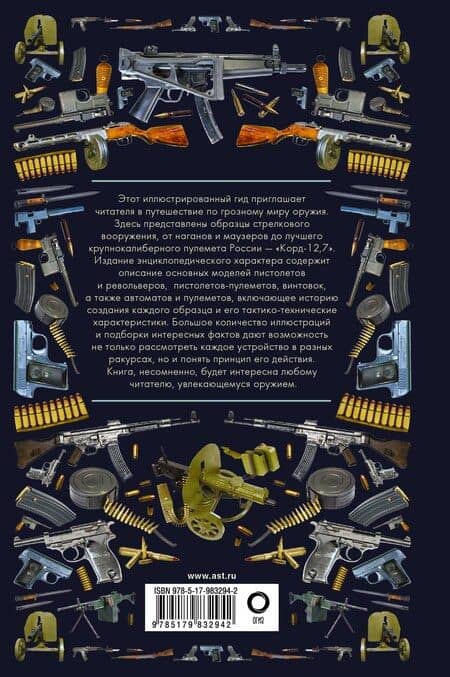 Этот иллюстрированный гид приглашает читателя в путешествие по грозному миру оружия. Здесь представлены образцы стрелкового вооружения, от наганов и маузеров до лучшего крупнокалиберного пулемета России — «Корд-12,7». Издание энциклопедического характера содержит описание основных моделей пистолетов и револьверов, пистолетов-пулеметов, винтовок, а также автоматов и пулеметов, включающее историю создания каждого образца и его тактико-технические характеристики. Большое количество иллюстраций и подборки интересных фактов дают возможность не только рассмотреть каждое устройство в разных ракурсах, но и понять принцип его действия. Книга, несомненно, будет интересна любому читателю, увлекающемуся оружием.

www.ast.ru

ISBN 978-5-17-983294-2

9 785179 832942

ОГИЗ