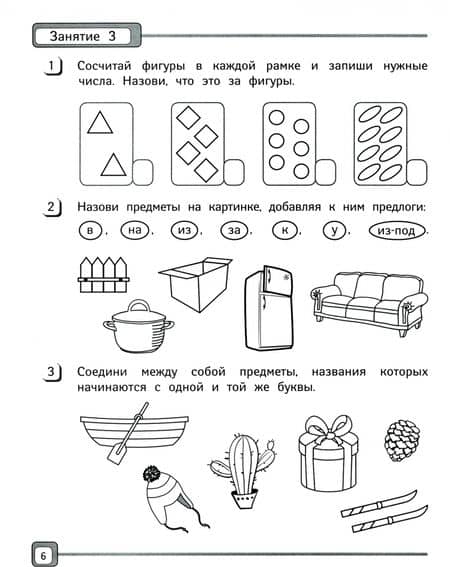 Занятие 3

1 Сосчитай фигуры в каждой рамке и запиши нужные числа. Назови, что это за фигуры.

2 Назови предметы на картинке, добавляя к ним предлоги: в, на, из, за, к, у, из-под.

3 Соедини между собой предметы, названия которых начинаются с одной и той же буквы.

6