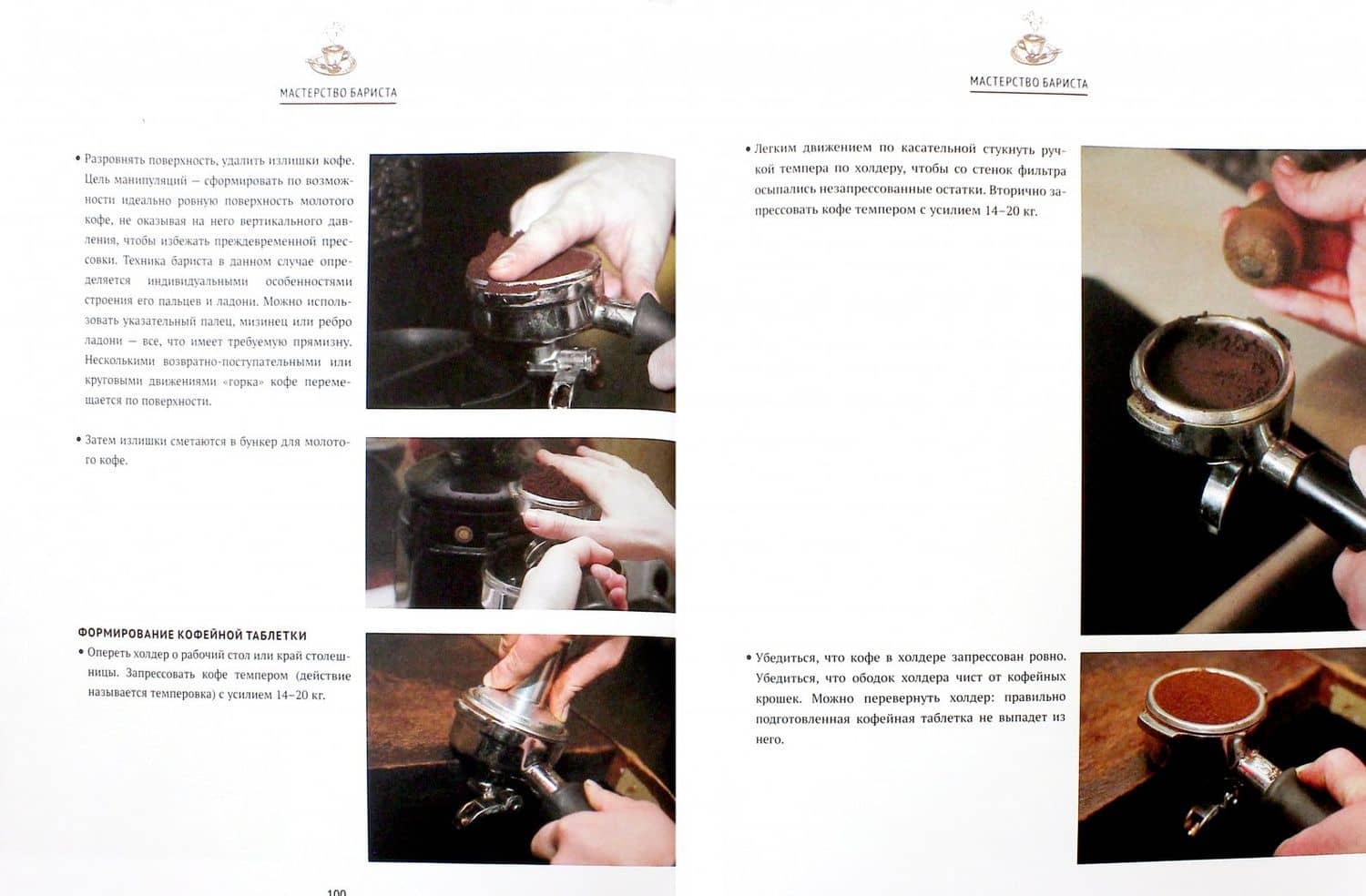 МАСТЕРСТВО БАРИСТА

• Разровнять поверхность, удалить излишки кофе. Цель манипуляций — сформировать по возможности идеально ровную поверхность молотого кофе, не оказывая на него вертикального давления, чтобы избежать преждевременной прессовки. Техника бариста в данном случае определяется индивидуальными особенностями строения его пальцев и ладони. Можно использовать указательный палец, мизинец или ребро ладони — все, что имеет требуемую прямизну. Несколькими возвратно-поступательными или круговыми движениями «горка» кофе перемещается по поверхности.

• Затем излишки сметаются в бункер для молотого кофе.

ФОРМИРОВАНИЕ КОФЕЙНОЙ ТАБЛЕТКИ

• Опереть холдер о рабочий стол или край столешницы. Запрессовать кофе темпером (действие называется темперовка) с усилием 14–20 кг.

100

МАСТЕРСТВО БАРИСТА

• Легким движением по касательной стукнуть ручкой темпера по холдеру, чтобы со стенок фильтра осыпались незапрессованные остатки. Вторично запрессовать кофе темпером с усилием 14–20 кг.

• Убедиться, что кофе в холдере запрессован ровно. Убедиться, что ободок холдера чист от кофейных крошек. Можно перевернуть холдер: правильно подготовленная кофейная таблетка не выпадет из него.