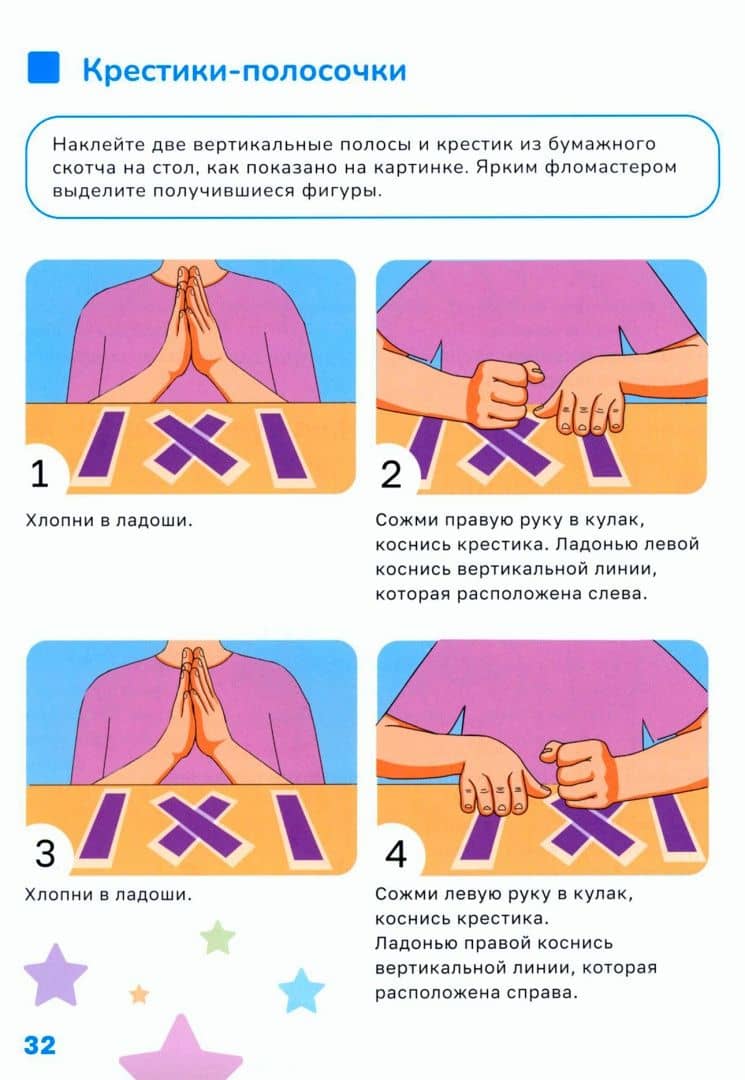 Крестики-полосочки

Наклейте две вертикальные полосы и крестик из бумажного скотча на стол, как показано на картинке. Ярким фломастером выделите получившиеся фигуры.

1

Хлопни в ладоши.

2

Сожми правую руку в кулак, коснись крестика. Ладонью левой коснись вертикальной линии, которая расположена слева.

3

Хлопни в ладоши.

4

Сожми левую руку в кулак, коснись крестика. Ладонью правой коснись вертикальной линии, которая расположена справа.

32