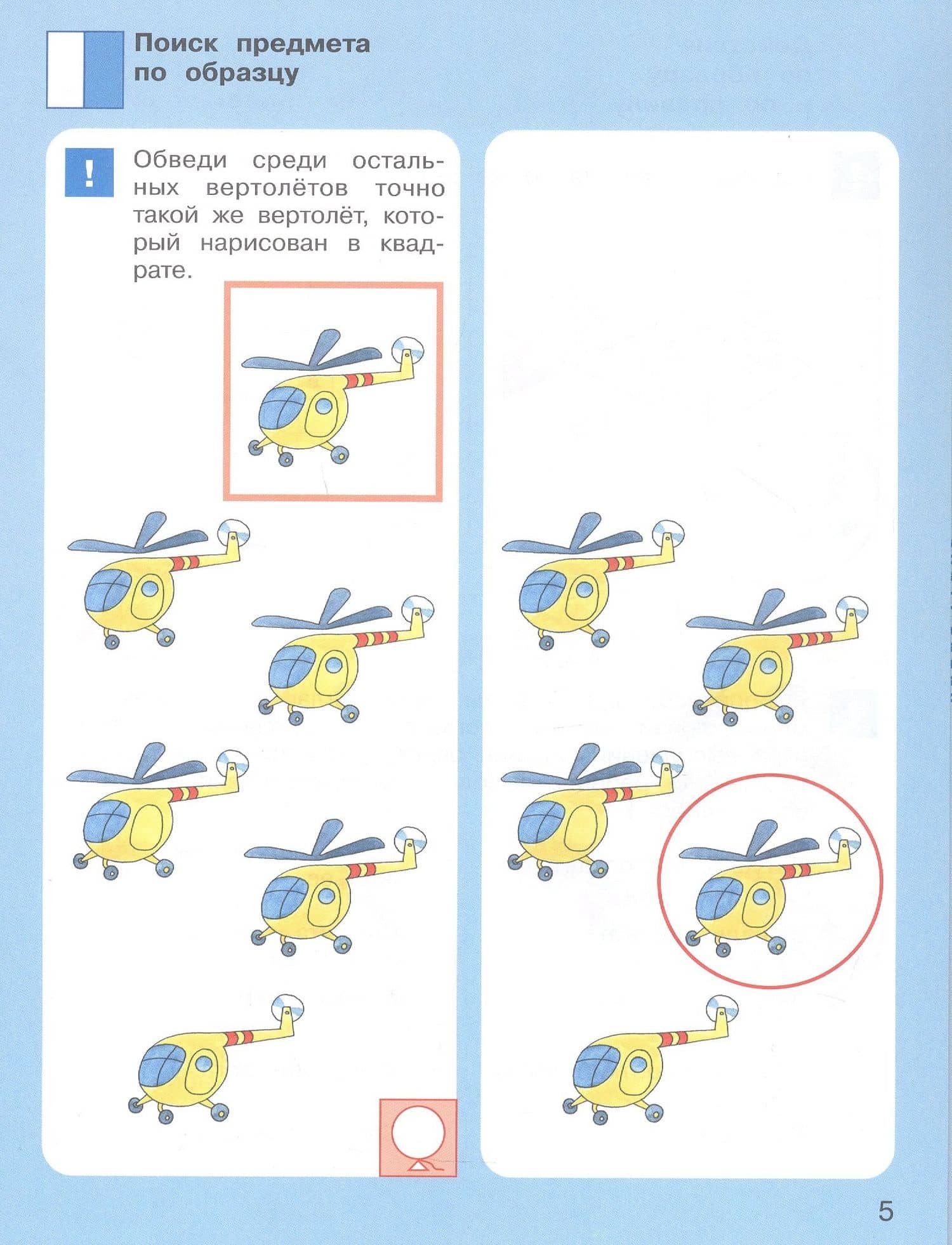 Поиск предмета по образцу

!

Обведи среди остальных вертолётов точно такой же вертолёт, который нарисован в квадрате.

5