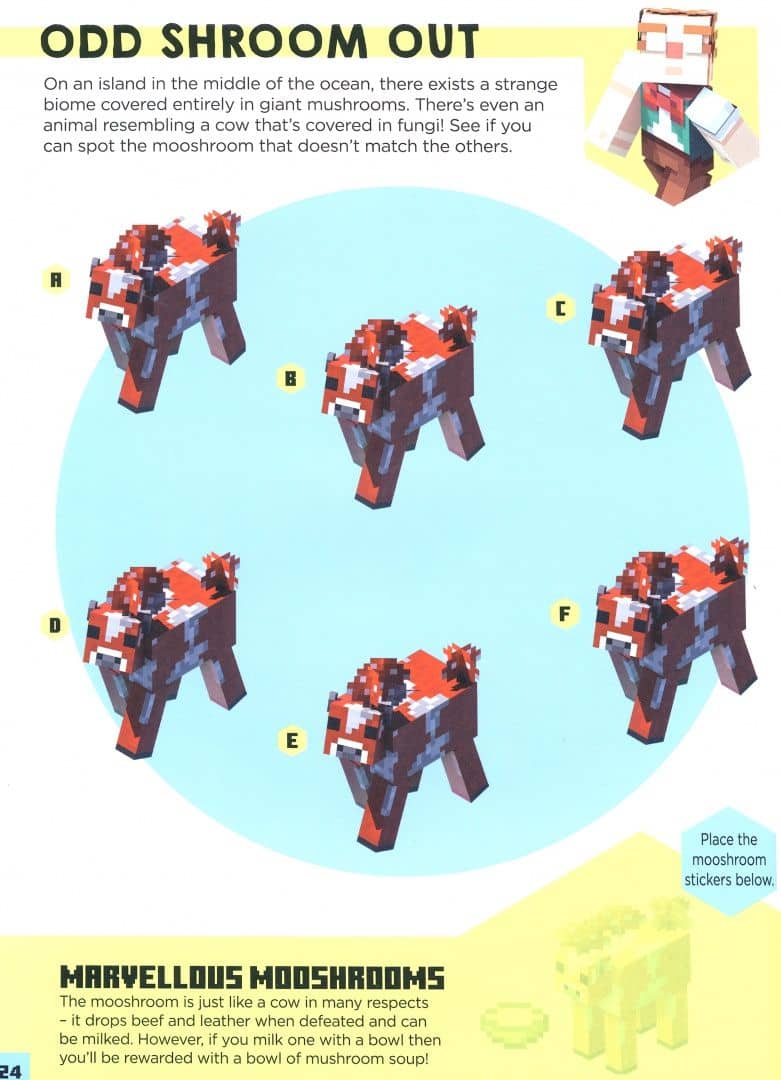 ODD SHROOM OUT

On an island in the middle of the ocean, there exists a strange biome covered entirely in giant mushrooms. There's even an animal resembling a cow that's covered in fungi! See if you can spot the mooshroom that doesn't match the others.

A

B

C

D

E

F

Place the mooshroom stickers below.

MARVELLOUS MOOSHROOMS

The mooshroom is just like a cow in many respects – it drops beef and leather when defeated and can be milked. However, if you milk one with a bowl then you'll be rewarded with a bowl of mushroom soup!

24