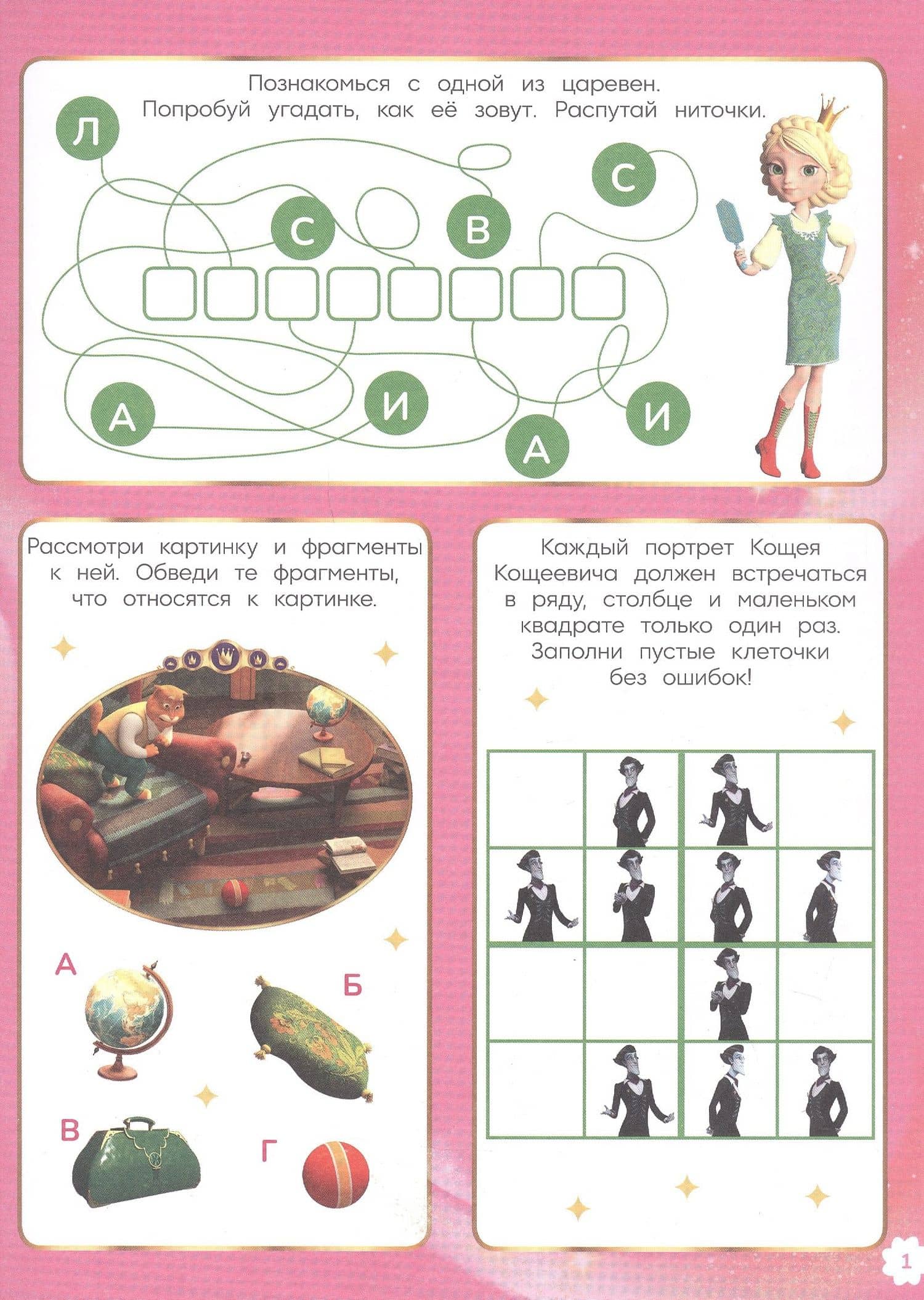 Познакомься с одной из царевен. Попробуй угадать, как её зовут. Распутай ниточки.

Л
С
В
С
А
И
А
И

Рассмотри картинку и фрагменты к ней. Обведи те фрагменты, что относятся к картинке.

А
Б
В
Г

Каждый портрет Кощея Кощеевича должен встречаться в ряду, столбце и маленьком квадрате только один раз. Заполни пустые клеточки без ошибок!

1