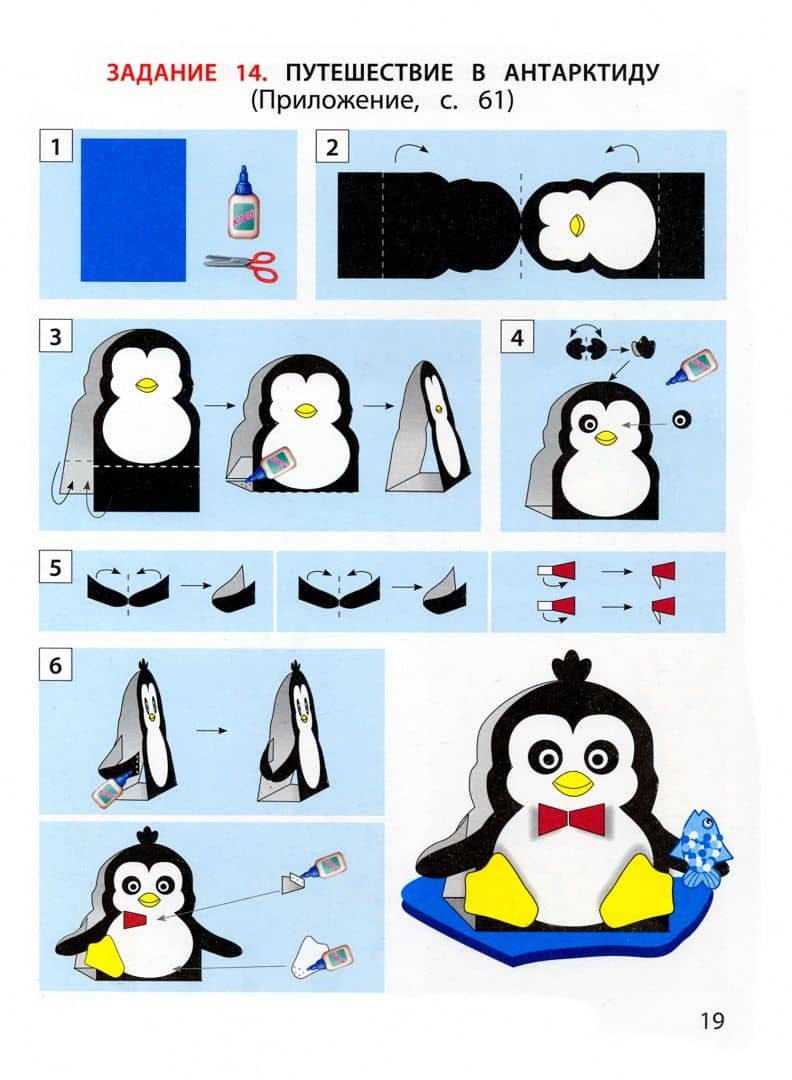 ЗАДАНИЕ 14. ПУТЕШЕСТВИЕ В АНТАРКТИДУ
(Приложение, с. 61)

1

2

3

4

5

6

19