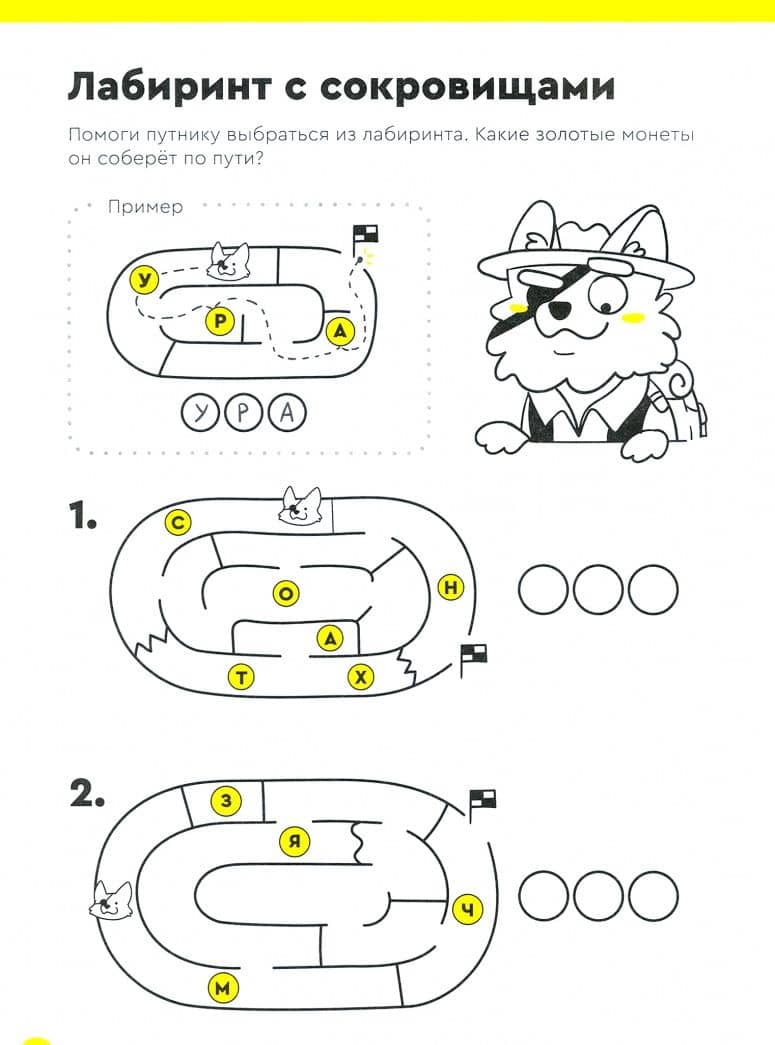 Лабиринт с сокровищами

Помоги путнику выбраться из лабиринта. Какие золотые монеты он соберёт по пути?

Пример

У

Р

А

У Р А

1.

С

О

Н

А

Т

Х

2.

З

Я

Ч

М