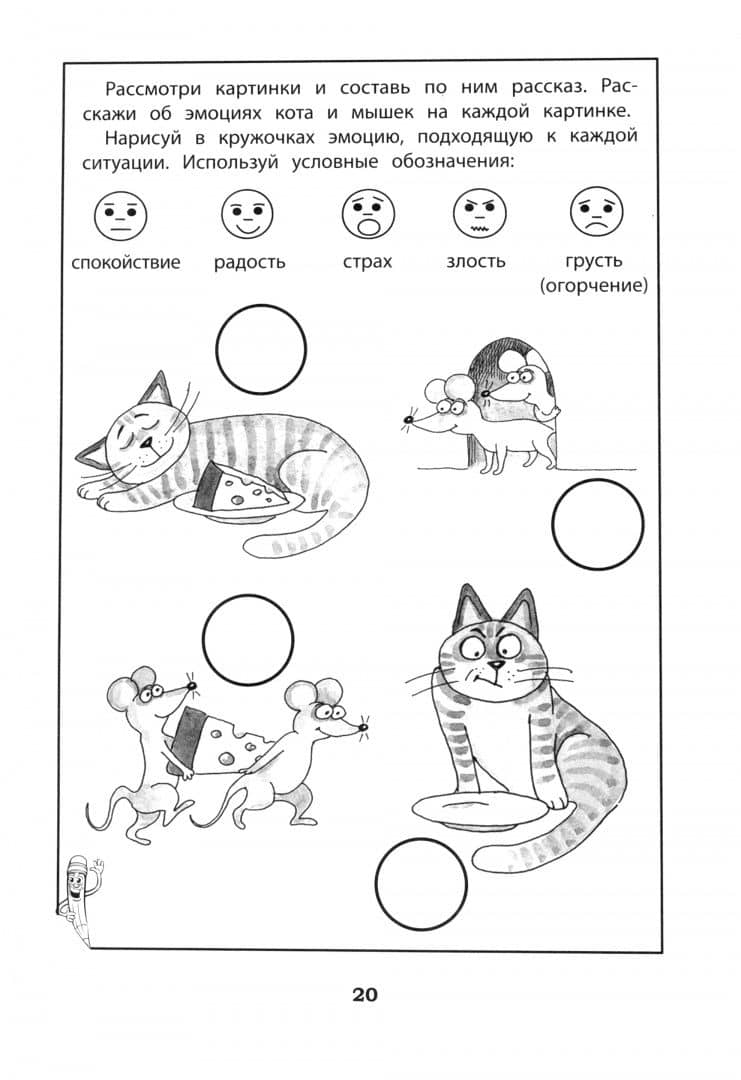 Рассмотри картинки и составь по ним рассказ. Расскажи об эмоциях кота и мышек на каждой картинке.

Нарисуй в кружочках эмоцию, подходящую к каждой ситуации. Используй условные обозначения:

спокойствие радость страх злость грусть (огорчение)

20