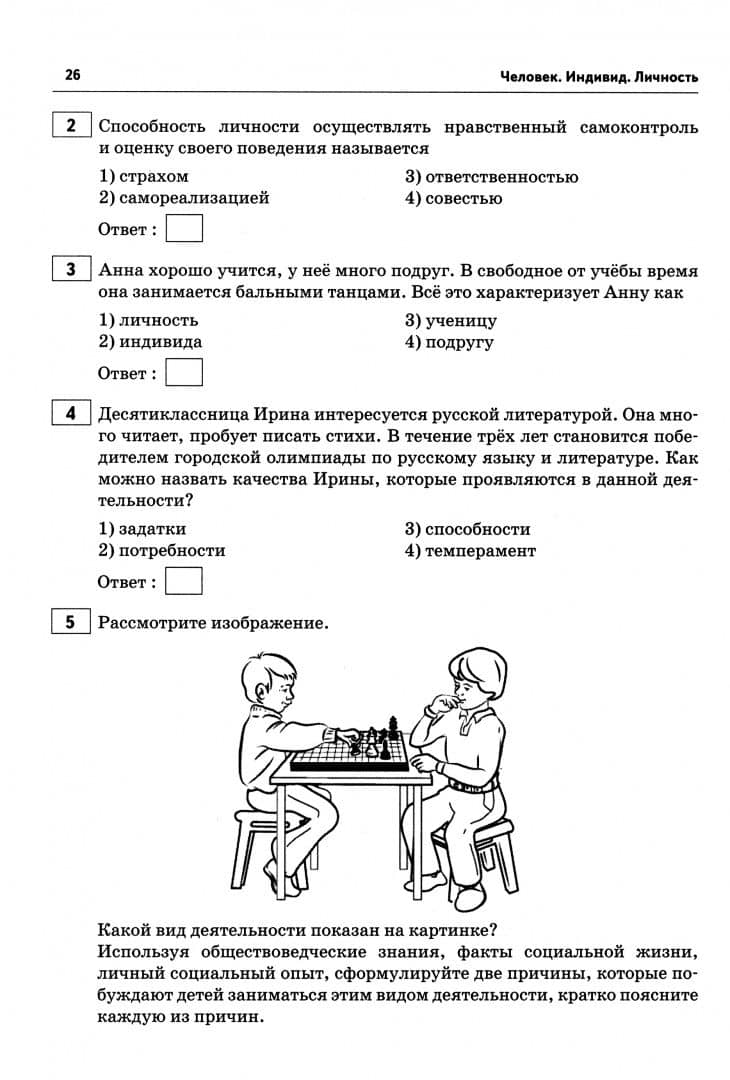 26

Человек. Индивид. Личность

2 Способность личности осуществлять нравственный самоконтроль и оценку своего поведения называется

1) страхом
2) самореализацией
3) ответственностью
4) совестью

Ответ :

3 Анна хорошо учится, у неё много подруг. В свободное от учёбы время она занимается бальными танцами. Всё это характеризует Анну как

1) личность
2) индивида
3) ученицу
4) подругу

Ответ :

4 Десятиклассница Ирина интересуется русской литературой. Она много читает, пробует писать стихи. В течение трёх лет становится победителем городской олимпиады по русскому языку и литературе. Как можно назвать качества Ирины, которые проявляются в данной деятельности?

1) задатки
2) потребности
3) способности
4) темперамент

Ответ :

5 Рассмотрите изображение.

Какой вид деятельности показан на картинке?
Используя обществоведческие знания, факты социальной жизни, личный социальный опыт, сформулируйте две причины, которые побуждают детей заниматься этим видом деятельности, кратко поясните каждую из причин.