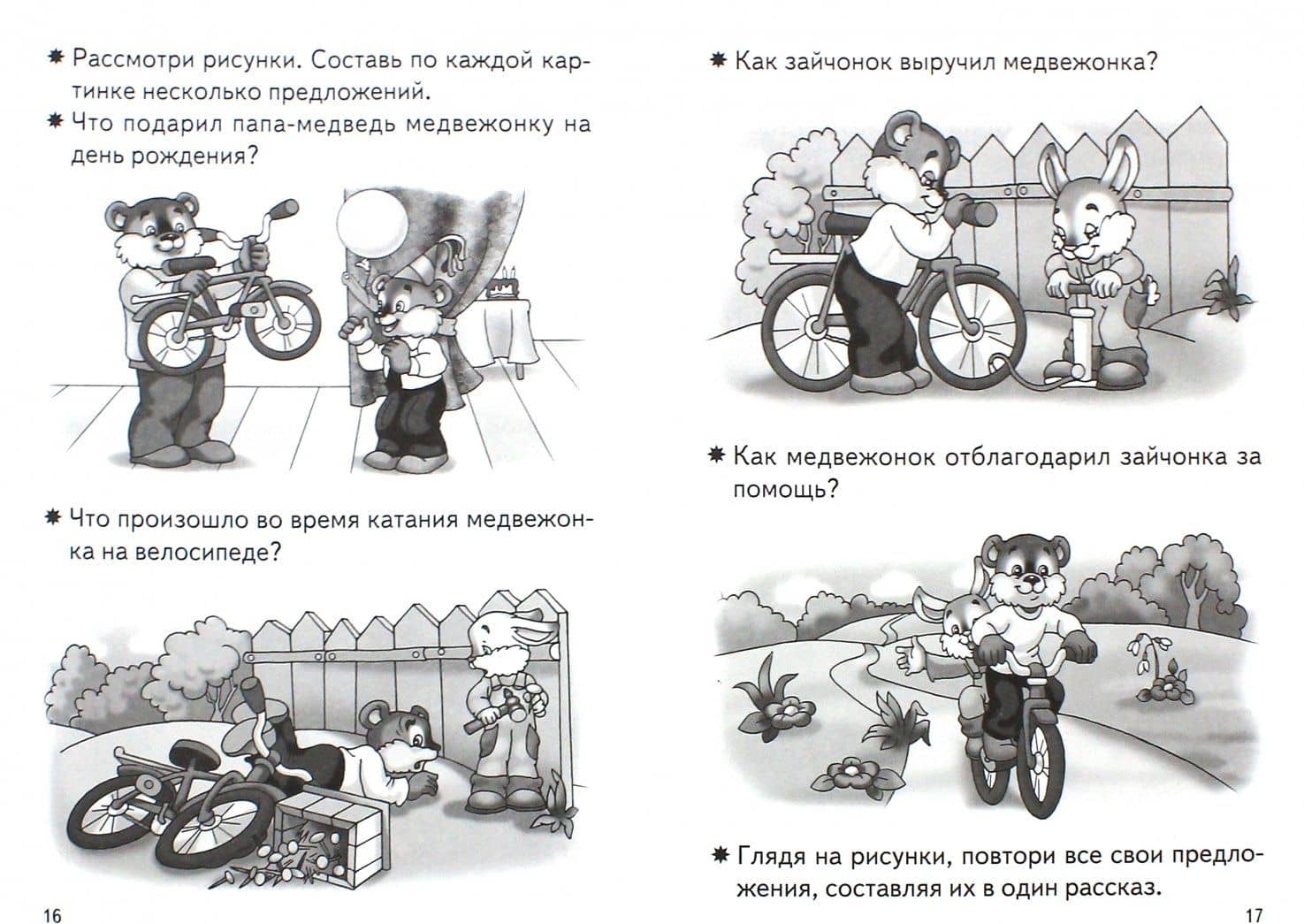 ✸ Рассмотри рисунки. Составь по каждой картинке несколько предложений.

✸ Что подарил папа-медведь медвежонку на день рождения?

✸ Что произошло во время катания медвежонка на велосипеде?

16

✸ Как зайчонок выручил медвежонка?

✸ Как медвежонок отблагодарил зайчонка за помощь?

✸ Глядя на рисунки, повтори все свои предложения, составляя их в один рассказ.

17